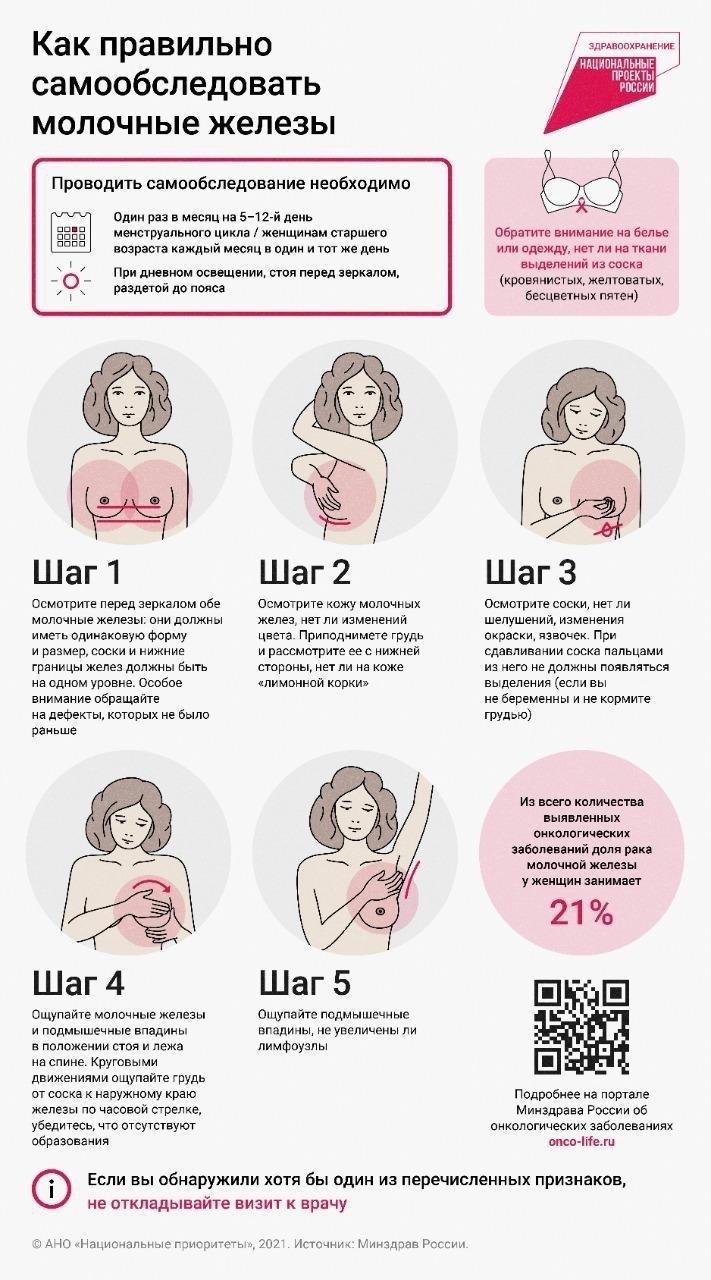 Как правильно самообследовать молочные железы

ЗДРАВООХРАНЕНИЕ
НАЦИОНАЛЬНЫЕ ПРОЕКТЫ РОССИИ

Проводить самообследование необходимо

Один раз в месяц на 5–12-й день менструального цикла / женщинам старшего возраста каждый месяц в один и тот же день

При дневном освещении, стоя перед зеркалом, раздетой до пояса

Обратите внимание на белье или одежду, нет ли на ткани выделений из соска (кровянистых, желтоватых, бесцветных пятен)

Шаг 1

Осмотрите перед зеркалом обе молочные железы: они должны иметь одинаковую форму и размер, соски и нижние границы желез должны быть на одном уровне. Особое внимание обращайте на дефекты, которых не было раньше

Шаг 2

Осмотрите кожу молочных желез, нет ли изменений цвета. Приподнимете грудь и рассмотрите ее с нижней стороны, нет ли на коже «лимонной корки»

Шаг 3

Осмотрите соски, нет ли шелушений, изменения окраски, язвочек. При сдавливании соска пальцами из него не должны появляться выделения (если вы не беременны и не кормите грудью)

Шаг 4

Ощупайте молочные железы и подмышечные впадины в положении стоя и лежа на спине. Круговыми движениями ощупайте грудь от соска к наружному краю железы по часовой стрелке, убедитесь, что отсутствуют образования

Шаг 5

Ощупайте подмышечные впадины, не увеличены ли лимфоузлы

Из всего количества выявленных онкологических заболеваний доля рака молочной железы у женщин занимает

21%

Подробнее на портале Минздрава России об онкологических заболеваниях
onco-life.ru

Если вы обнаружили хотя бы один из перечисленных признаков, не откладывайте визит к врачу

© АНО «Национальные приоритеты», 2021. Источник: Минздрав России.